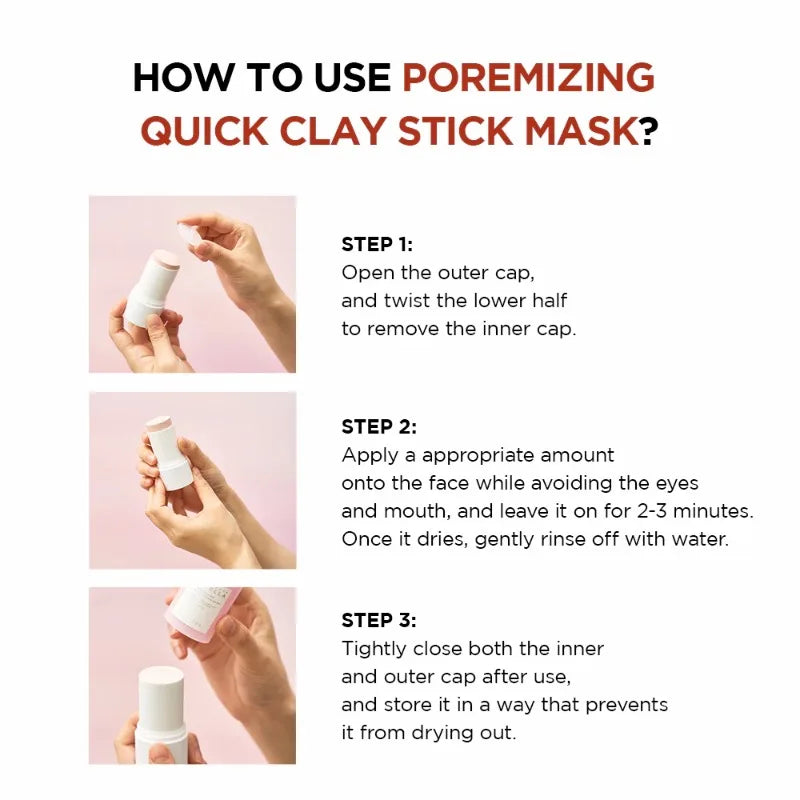 HOW TO USE POREMIZING QUICK CLAY STICK MASK?

STEP 1:
Open the outer cap, and twist the lower half to remove the inner cap.

STEP 2:
Apply a appropriate amount onto the face while avoiding the eyes and mouth, and leave it on for 2-3 minutes. Once it dries, gently rinse off with water.

STEP 3:
Tightly close both the inner and outer cap after use, and store it in a way that prevents it from drying out.