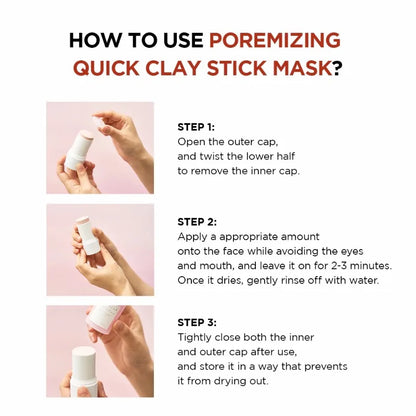 HOW TO USE POREMIZING QUICK CLAY STICK MASK?

STEP 1:
Open the outer cap, and twist the lower half to remove the inner cap.

STEP 2:
Apply a appropriate amount onto the face while avoiding the eyes and mouth, and leave it on for 2-3 minutes. Once it dries, gently rinse off with water.

STEP 3:
Tightly close both the inner and outer cap after use, and store it in a way that prevents it from drying out.